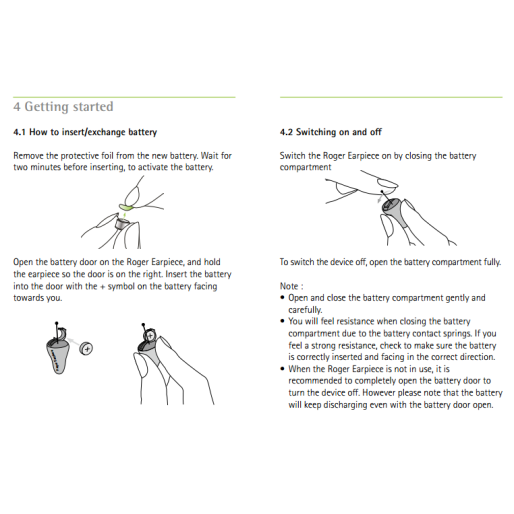 4 Getting started

4.1 How to insert/exchange battery

Remove the protective foil from the new battery. Wait for two minutes before inserting, to activate the battery.

Open the battery door on the Roger Earpiece, and hold the earpiece so the door is on the right. Insert the battery into the door with the + symbol on the battery facing towards you.

4.2 Switching on and off

Switch the Roger Earpiece on by closing the battery compartment

To switch the device off, open the battery compartment fully.

Note :
• Open and close the battery compartment gently and carefully.
• You will feel resistance when closing the battery compartment due to the battery contact springs. If you feel a strong resistance, check to make sure the battery is correctly inserted and facing in the correct direction.
• When the Roger Earpiece is not in use, it is recommended to completely open the battery door to turn the device off. However please note that the battery will keep discharging even with the battery door open.